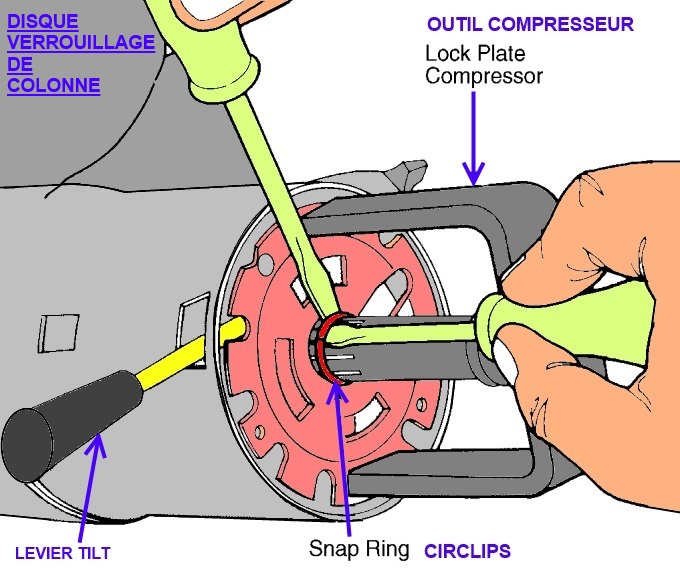 DISQUE VERROUILLAGE DE COLONNE

OUTIL COMPRESSEUR
Lock Plate Compressor

LEVIER TILT

Snap Ring CIRCLIPS